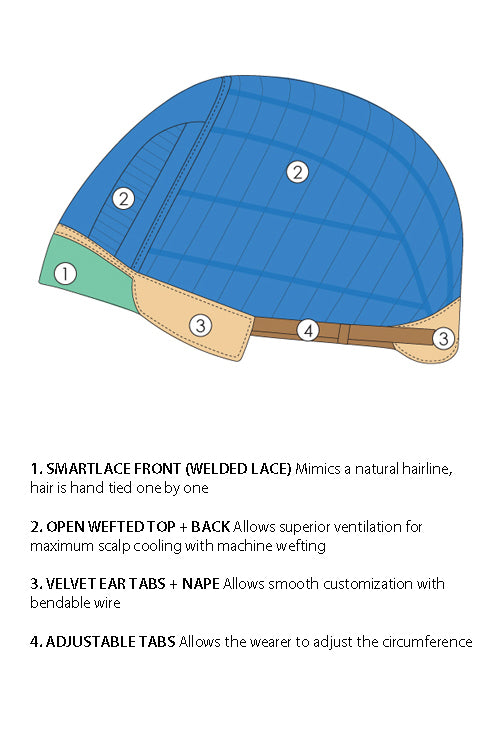 2

2

1

3

4

3

1. SMARTLACE FRONT (WELDED LACE) Mimics a natural hairline, hair is hand tied one by one

2. OPEN WEFTED TOP + BACK Allows superior ventilation for maximum scalp cooling with machine wefting

3. VELVET EAR TABS + NAPE Allows smooth customization with bendable wire

4. ADJUSTABLE TABS Allows the wearer to adjust the circumference